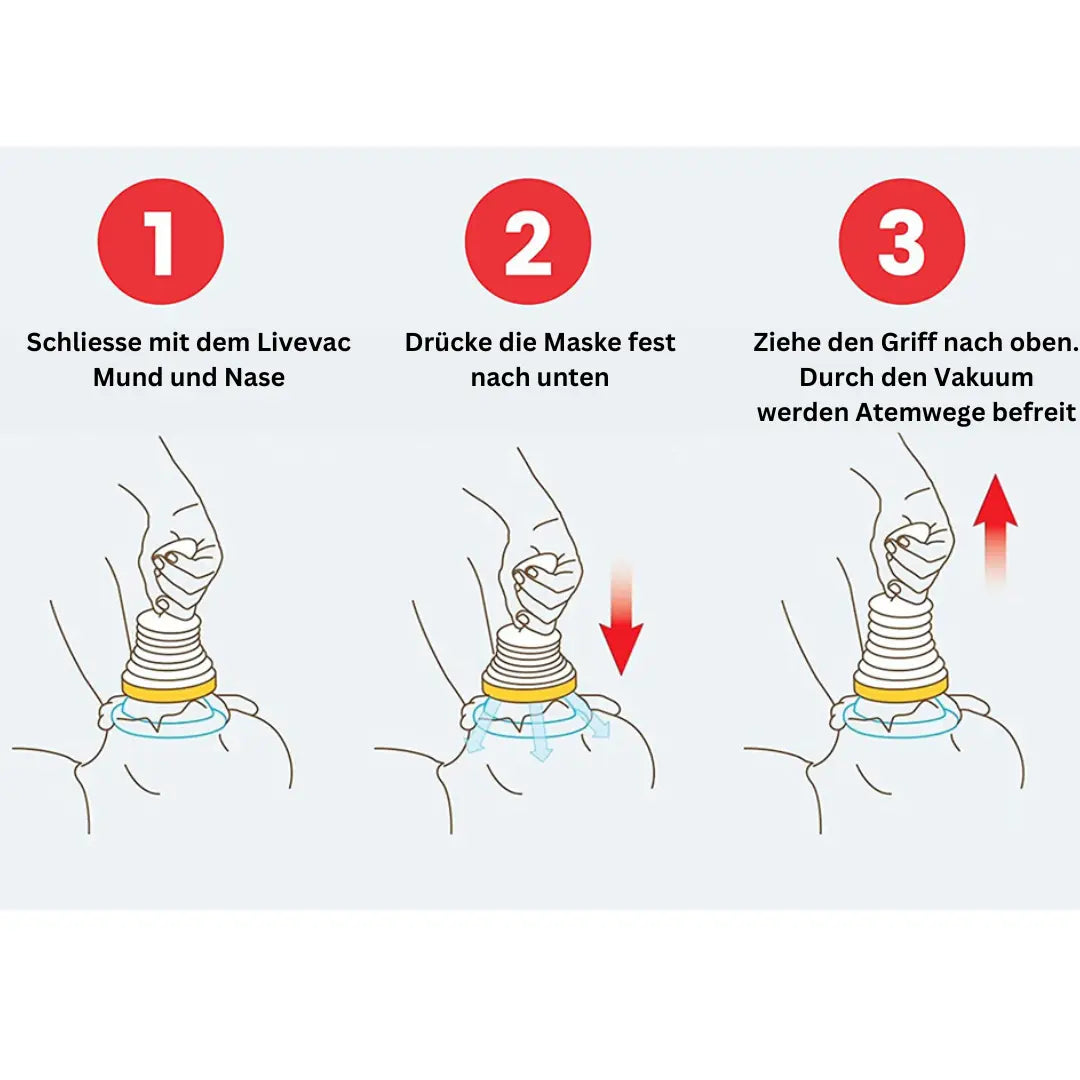 1

Schliesse mit dem Livevac Mund und Nase

2

Drücke die Maske fest nach unten

3

Ziehe den Griff nach oben. Durch den Vakuum werden Atemwege befreit