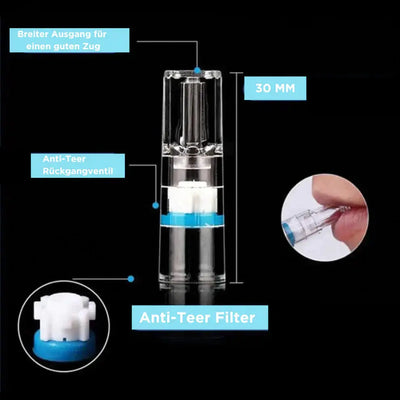 Breiter Ausgang für einen guten Zug

30 MM

Anti-Teer Rückgangventil

Anti-Teer Filter