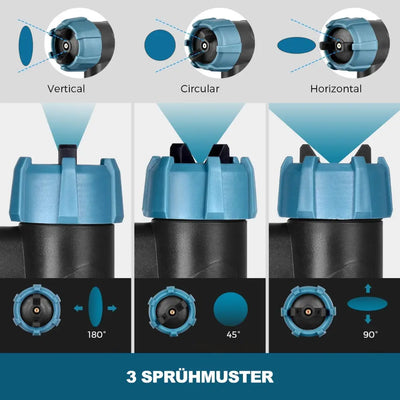 Vertical

Circular

Horizontal

180°

45°

90°

3 SPRÜHMUSTER